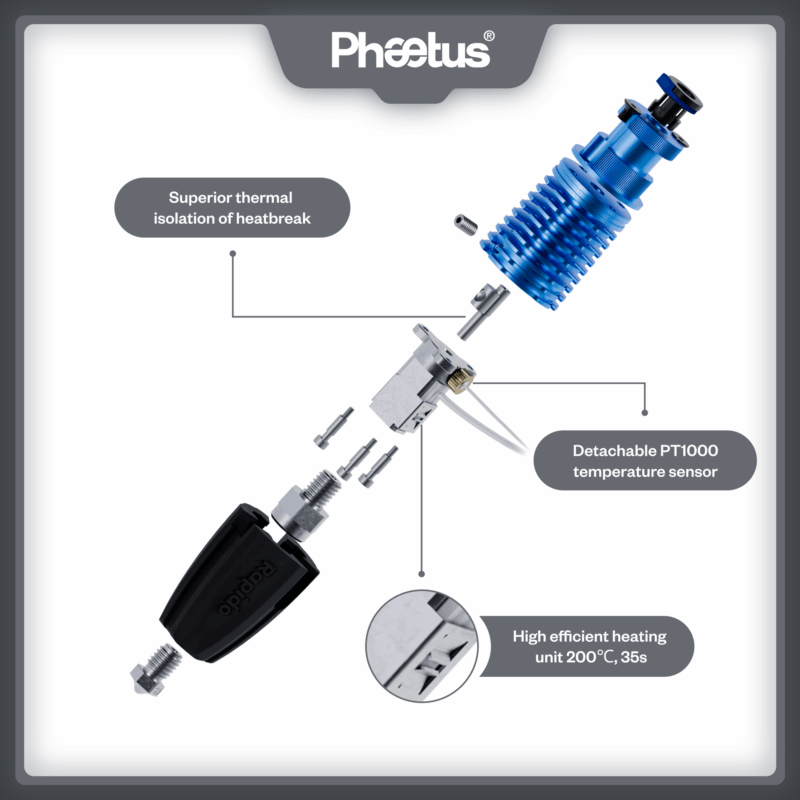 Phaetus®

Superior thermal isolation of heatbreak

Detachable PT1000 temperature sensor

Rapido

High efficient heating unit 200℃, 35s